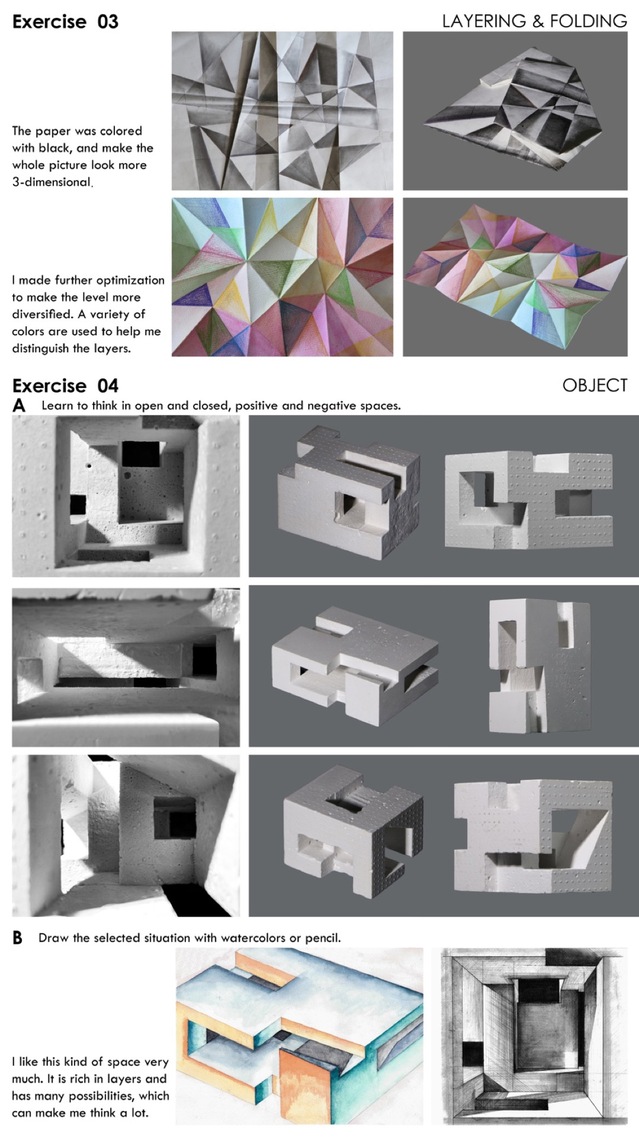 Exercise 03

LAYERING & FOLDING

The paper was colored with black, and make the whole picture look more 3-dimensional.

I made further optimization to make the level more diversified. A variety of colors are used to help me distinguish the layers.

Exercise 04

OBJECT

A Learn to think in open and closed, positive and negative spaces.

B Draw the selected situation with watercolors or pencil.

I like this kind of space very much. It is rich in layers and has many possibilities, which can make me think a lot.